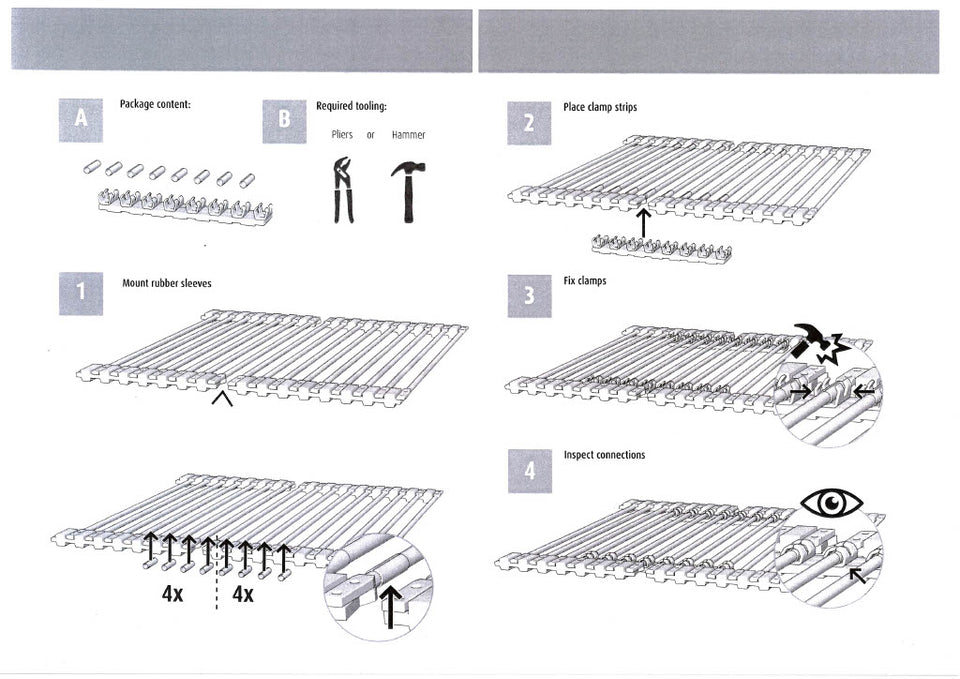 A
Package content:

B
Required tooling:
Pliers or Hammer

1
Mount rubber sleeves

4x 4x

2
Place clamp strips

3
Fix clamps

4
Inspect connections